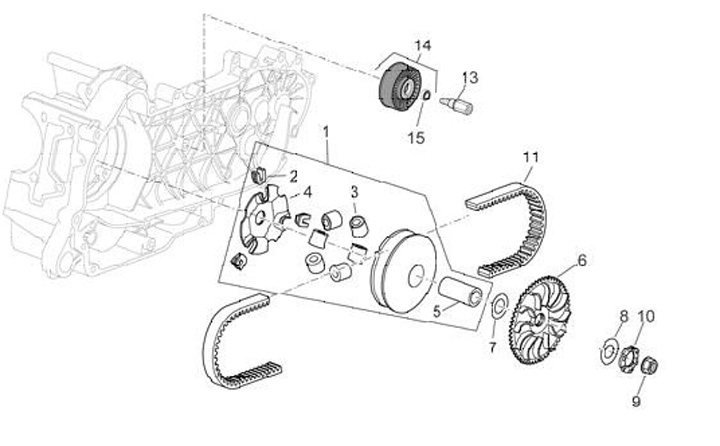 14
13
15
1
11
2
4
3
6
5
7
8
10
9