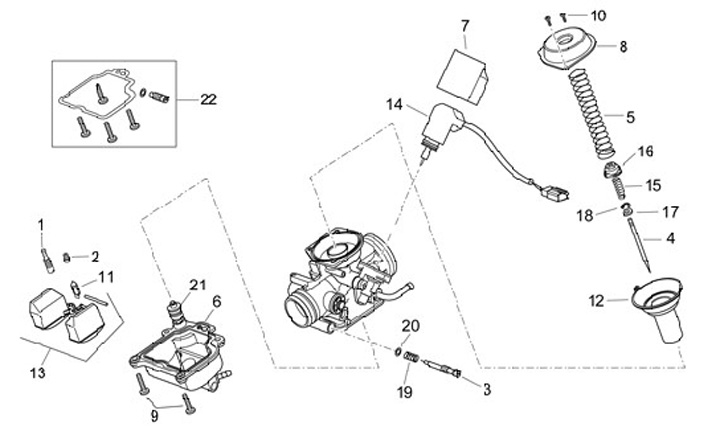 10
7
8
22
14
5
16
15
18
17
4
1
2
11
21
6
12
20
13
19
3
9