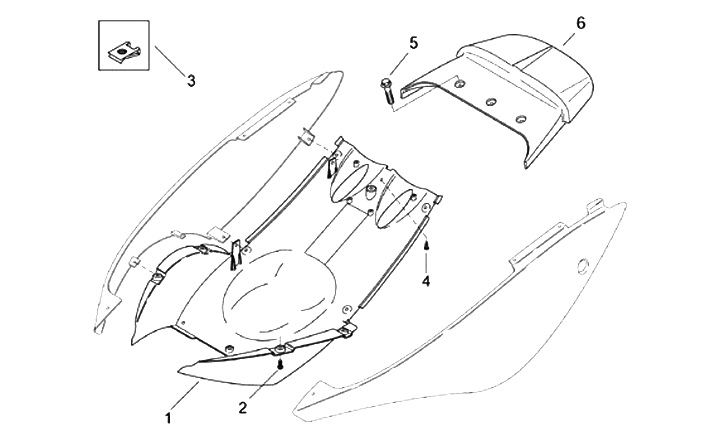 3
5
6
4
1
2