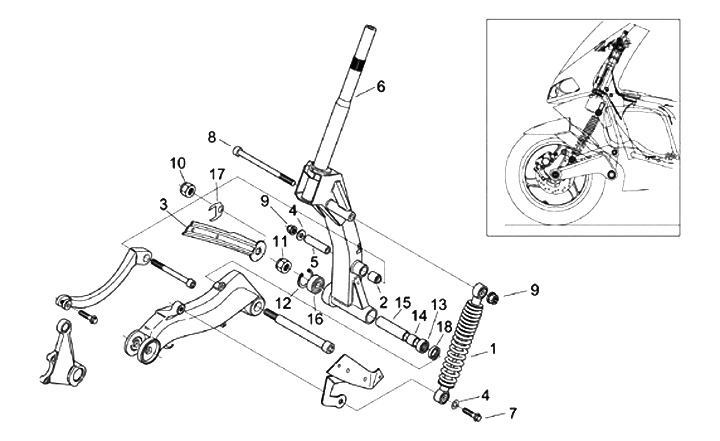 6
8
10
17
3
9
4
11
5
12
16
2
15
14
13
18
9
1
4
7