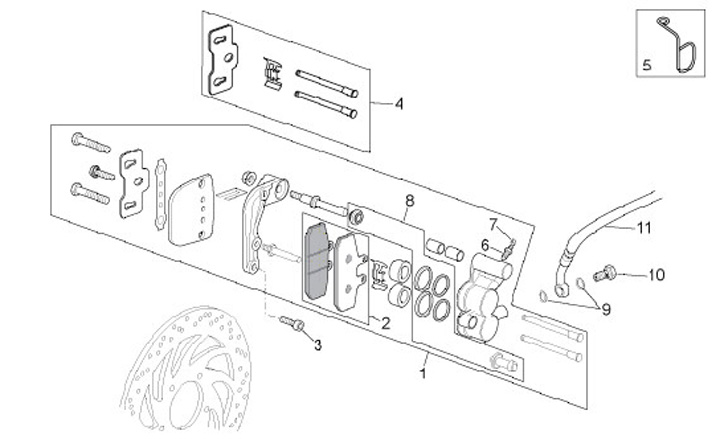 5
4
8
7
6
11
10
9
2
3
1