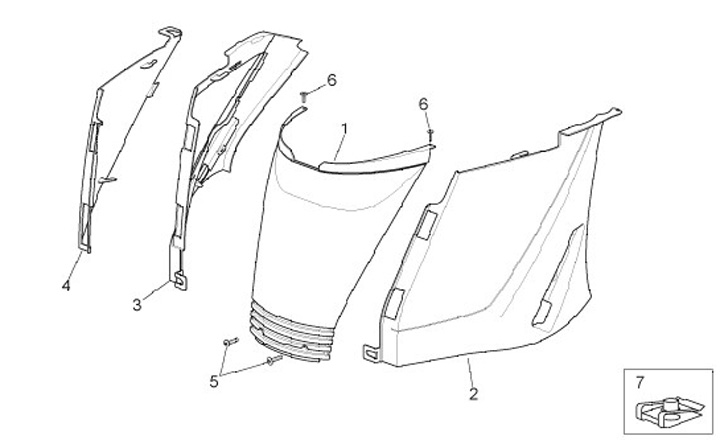 6
6
1
4
3
5
2
7