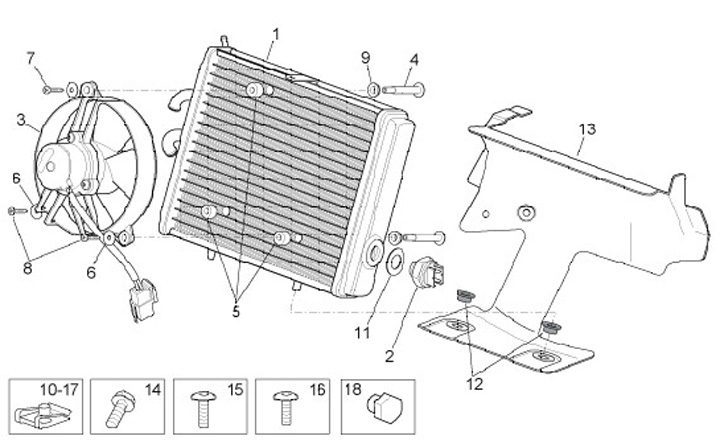 1
7
9
4
3
13
6
8
6
5
11
2
12
10-17
14
15
16
18