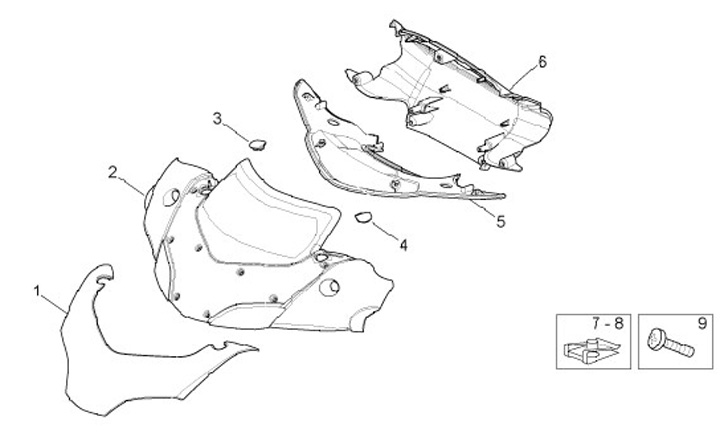 6
3
2
5
4
1
7 - 8
9