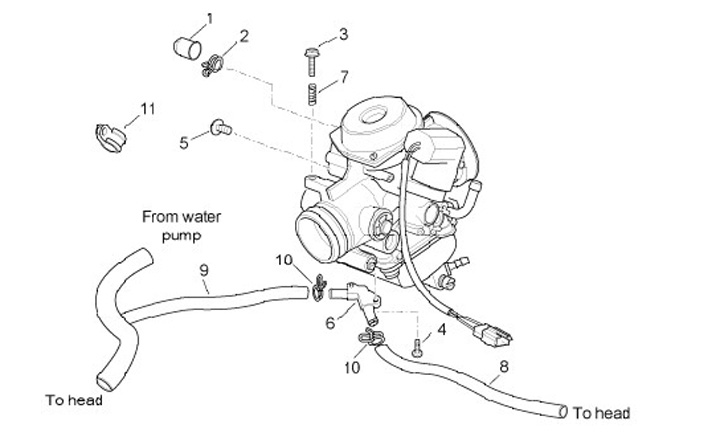 1
2
3
7
11
5
From water pump
9
10
6
4
10
8
To head
To head