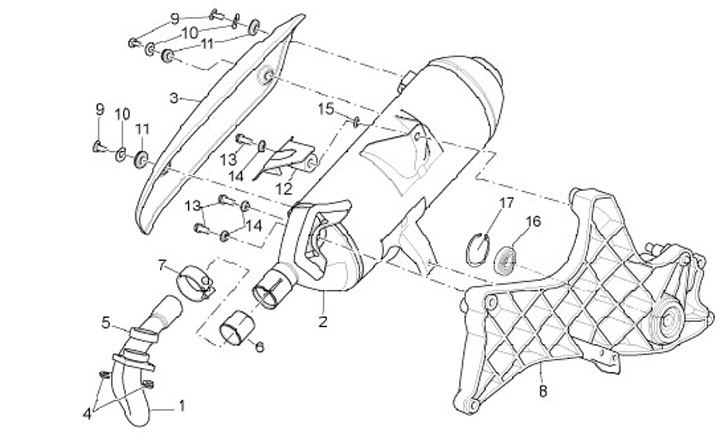 9
10
11
3
9
10
11
15
13
14
12
13
14
17
16
7
5
2
6
4
1
8