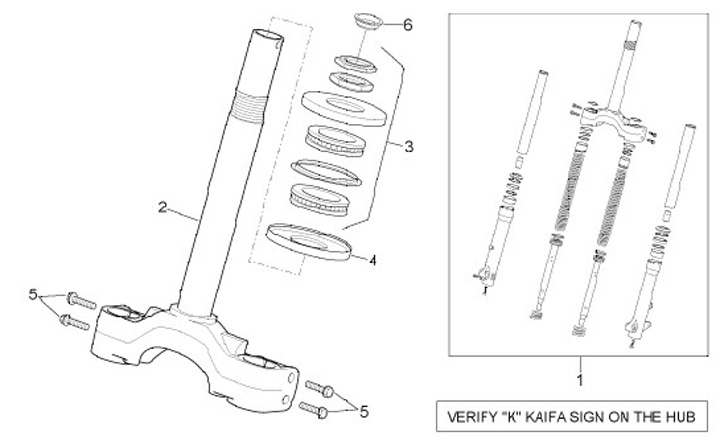 6
3
2
4
5
5
1
VERIFY "K" KAIFA SIGN ON THE HUB