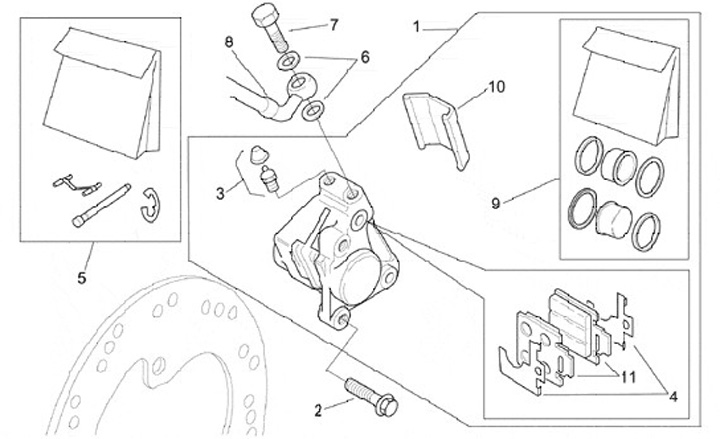 7
1
8
6
10
3
9
5
11
4
2