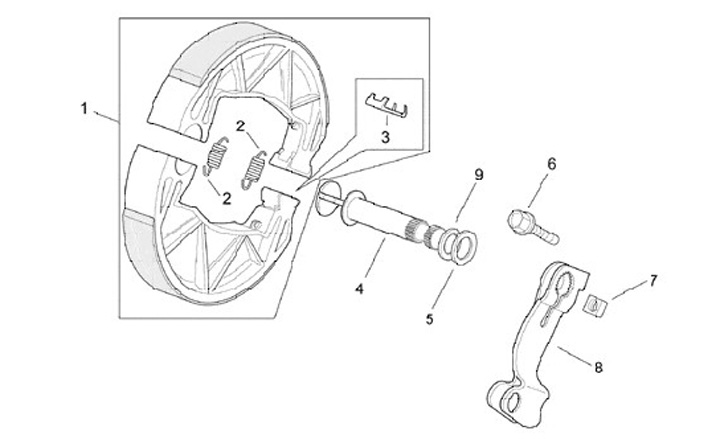 1
2
2
3
9
6
4
5
7
8