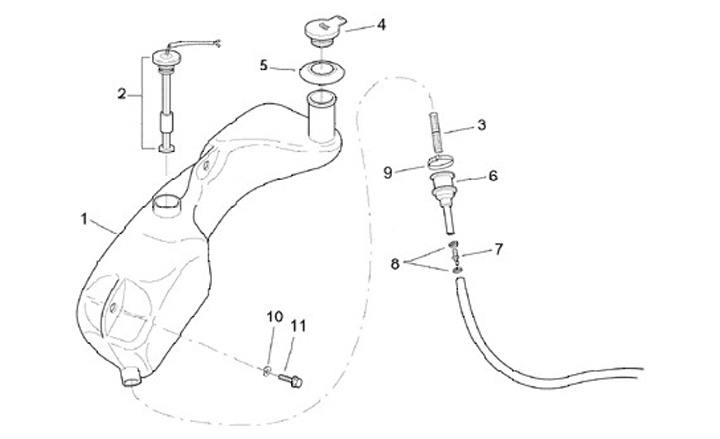 4
5
2
3
9
6
1
7
8
10
11