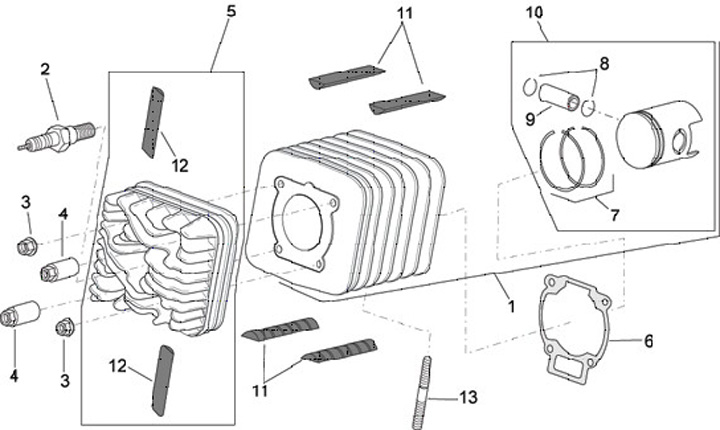 5
11
10
2
8
9
12
3
4
7
1
6
4
3
12
11
13