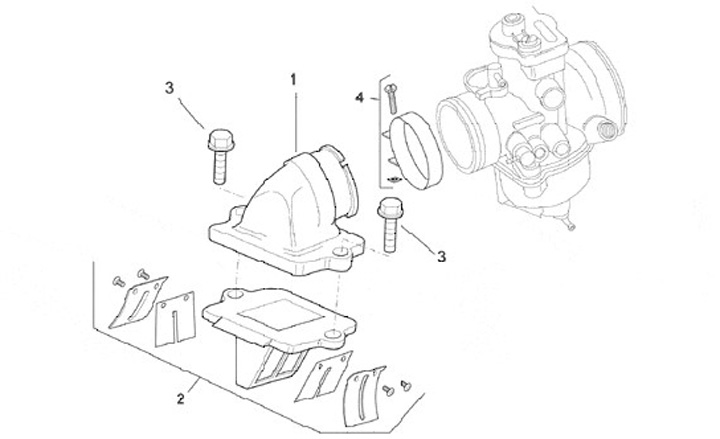 3
1
4
3
2