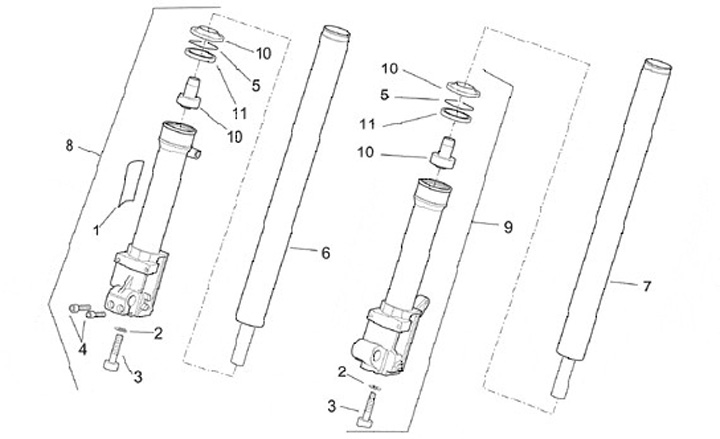 10
5
11
10
8
1
6
4
2
3
10
5
11
10
9
7
2
3