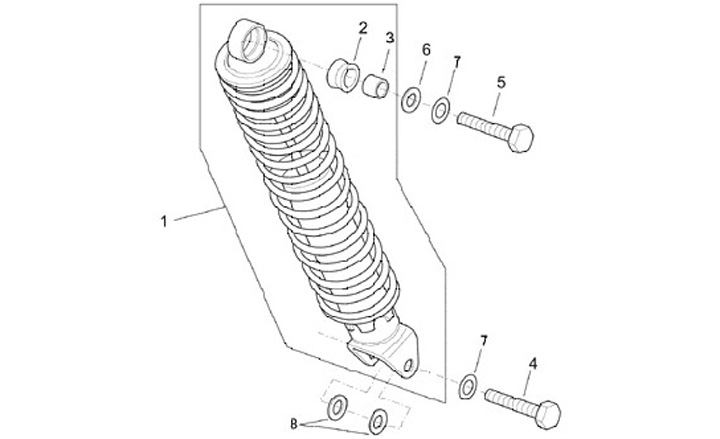 2
3
6
7
5
1
7
4
8