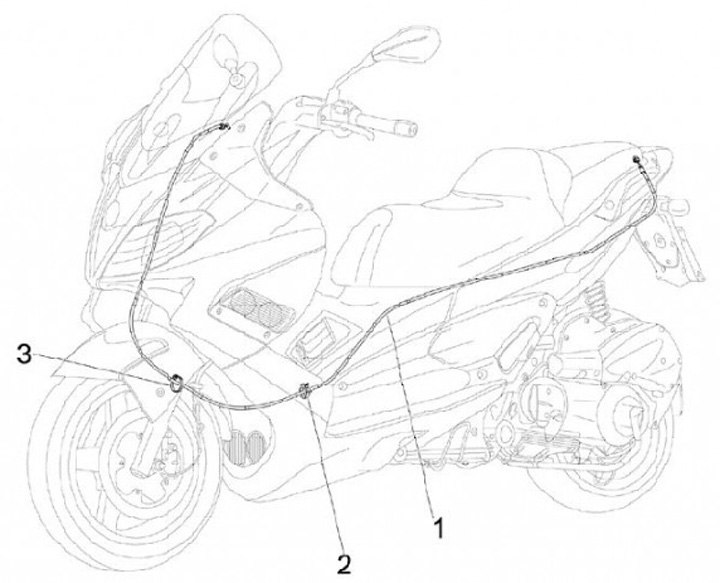 3
2
1