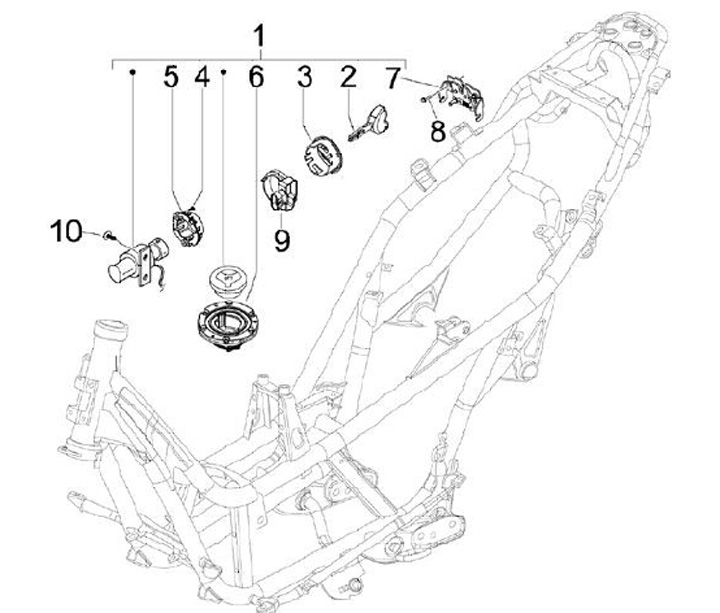 1
5 4 6 3 2 7
8
9
10