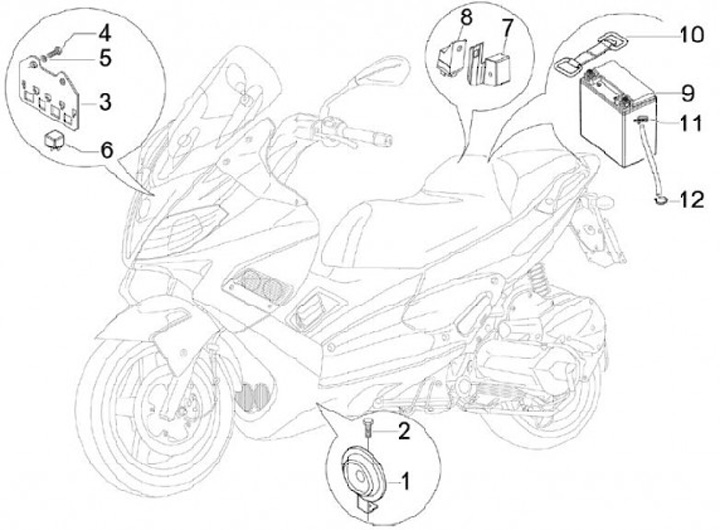 4
5
3
6
8
7
10
9
11
12
2
1