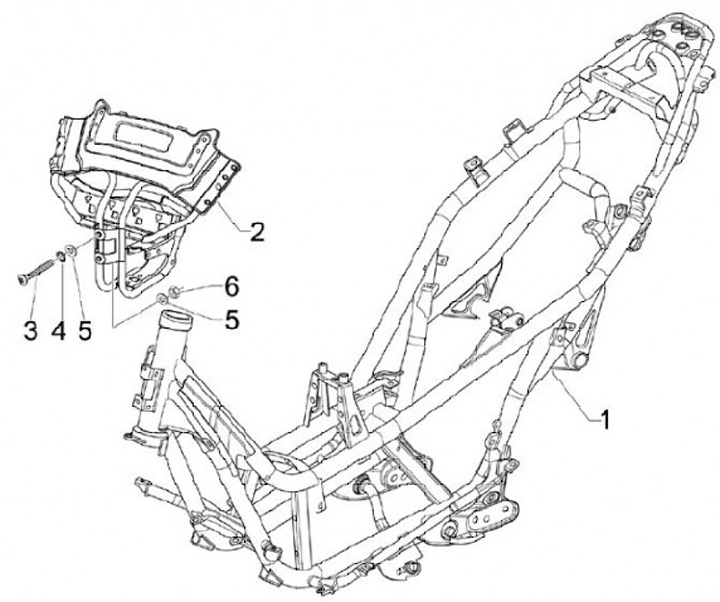 2
6
5
3 4 5
1