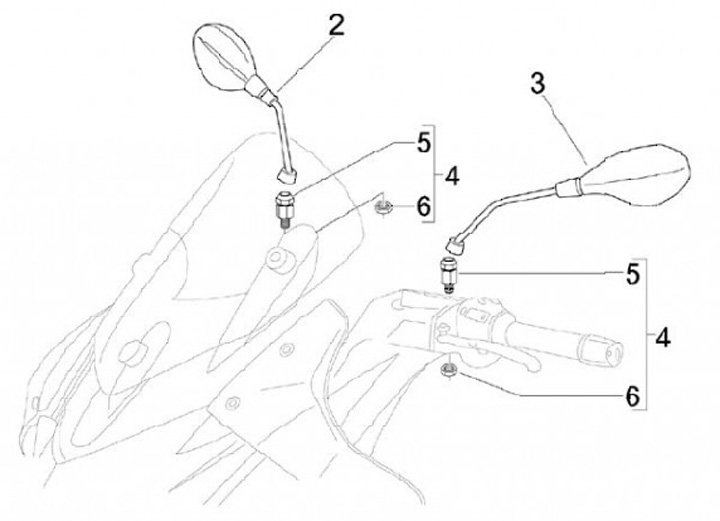 2
3
5
4
6
5
4
6