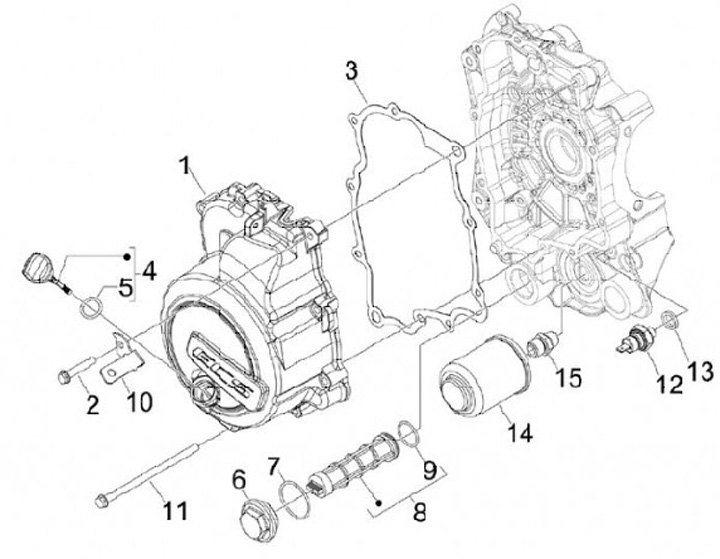 3
1
4
5
2
10
15
12
13
14
9
7
6
8
11