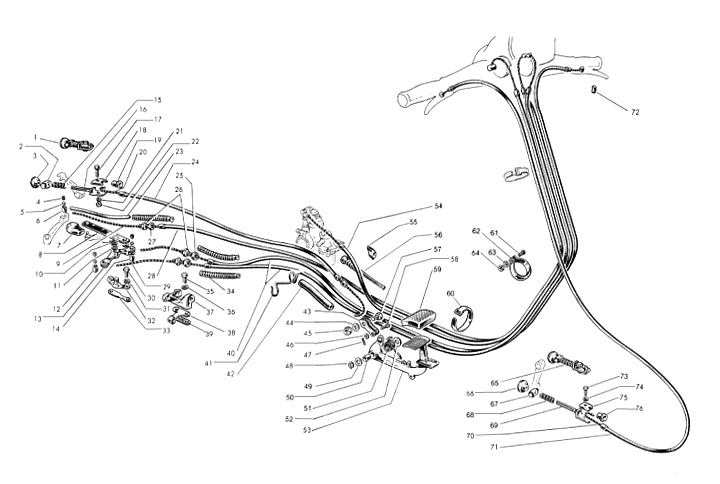 1
2
3
4
5
6
7
8
9
10
11
12
13
14
15
16
17
18
19
20
21
22
23
24
25
26
27
28
29
30
31
32
33
34
35
36
37
38
39
40
41
42
43
44
45
46
47
48
49
50
51
52
53
54
55
56
57
58
59
60
61
62
63
64
65
66
67
68
69
70
71
72
73
74
75
76