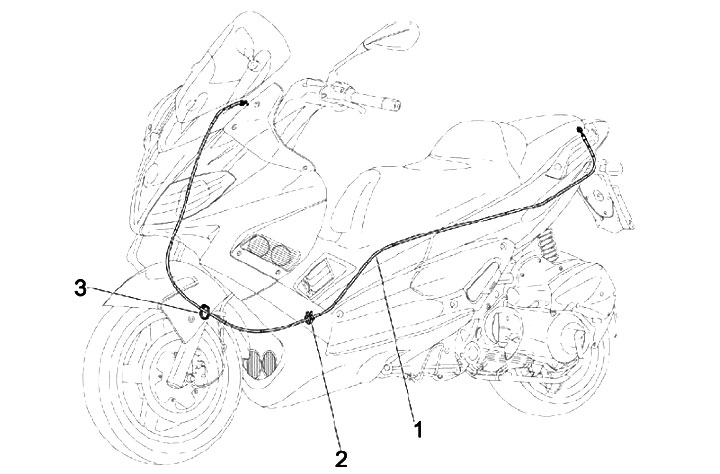 3
2
1