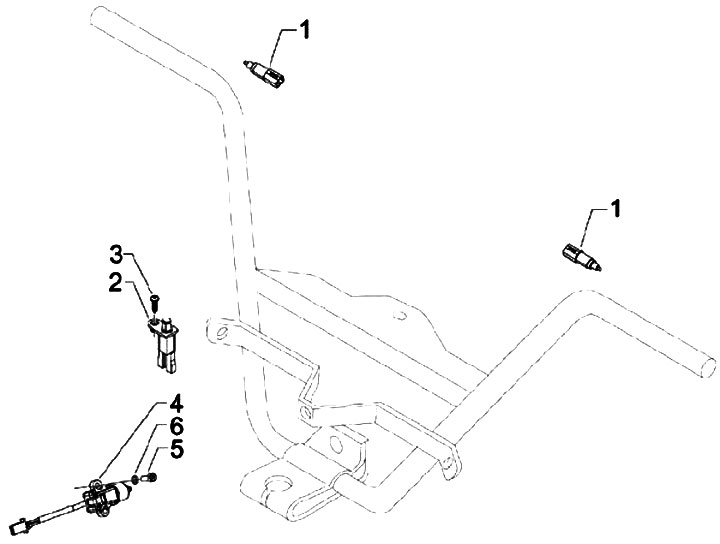 1
1
3
2
4
6
5