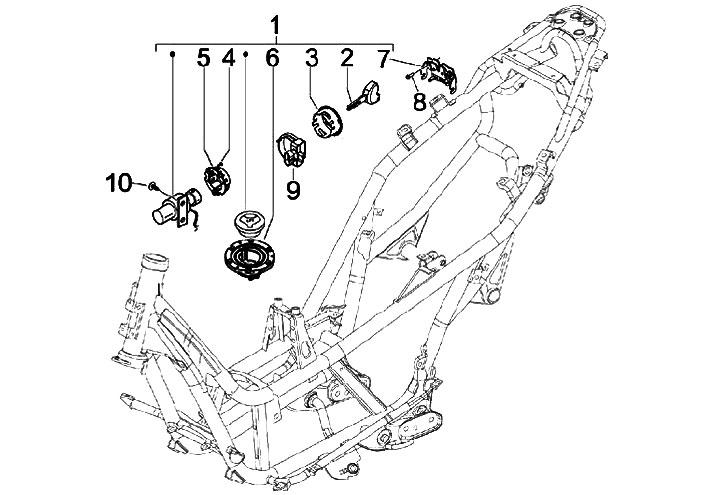 1
5 4 6 3 2 7
8
9
10