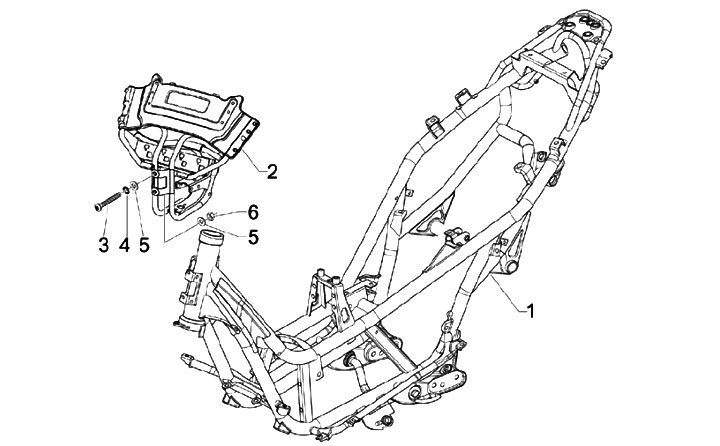 2
6
5
3
4
5
1