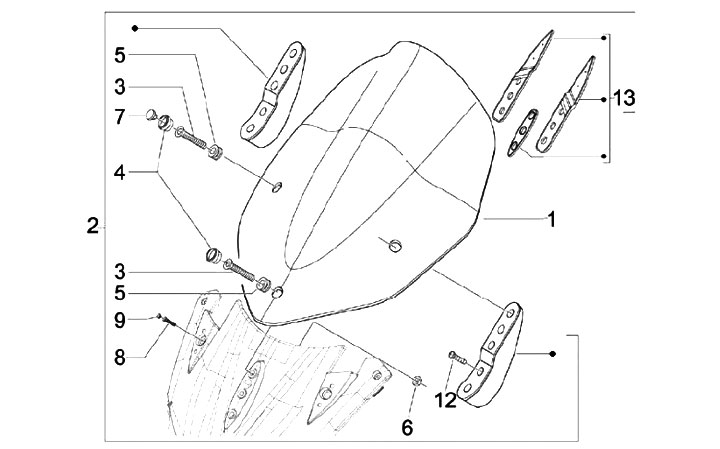 5
3
7
4
2
3
5
9
8
13
1
12
6