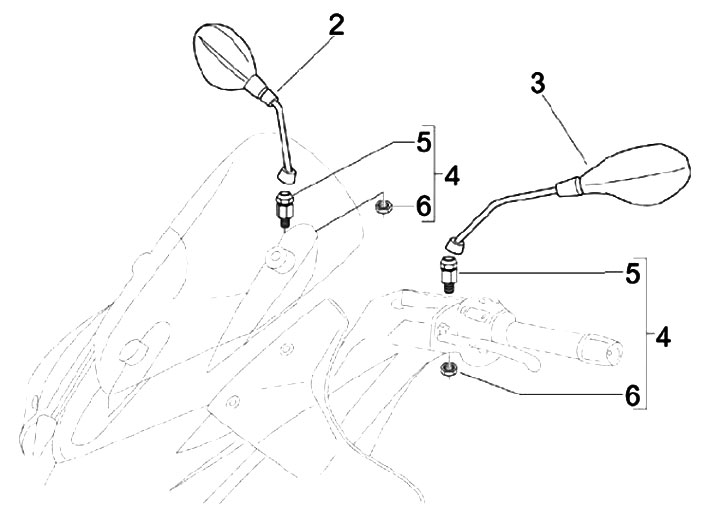 2
3
5
4
6
5
4
6