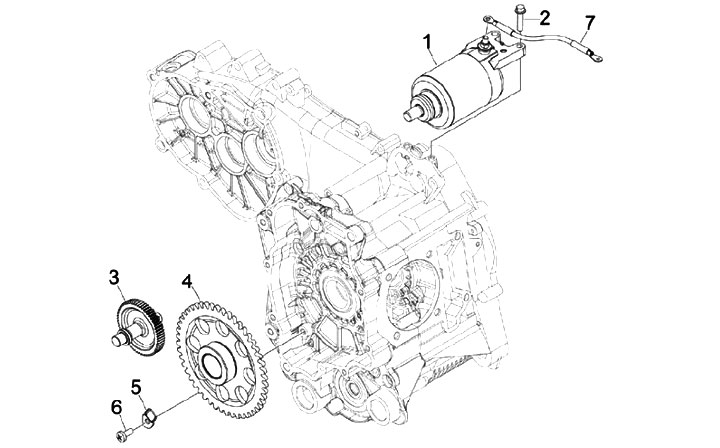 1
2
7
3
4
5
6