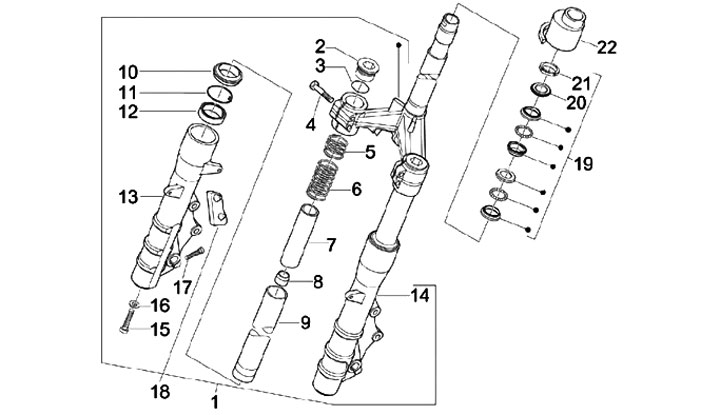 10
11
12
13
17
16
15
18
1
2
3
4
5
6
7
8
9
14
22
21
20
19