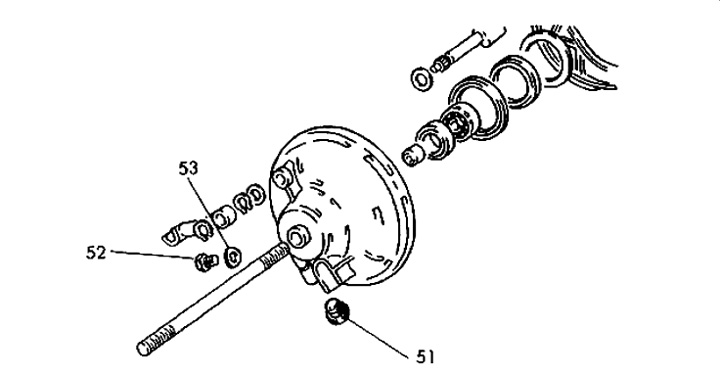 53
52
51