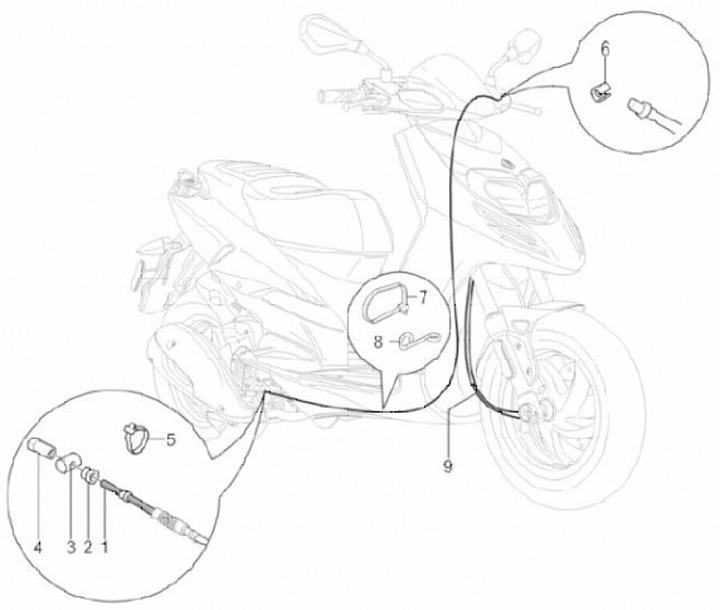 6
7
8
5
9
4 3 2 1