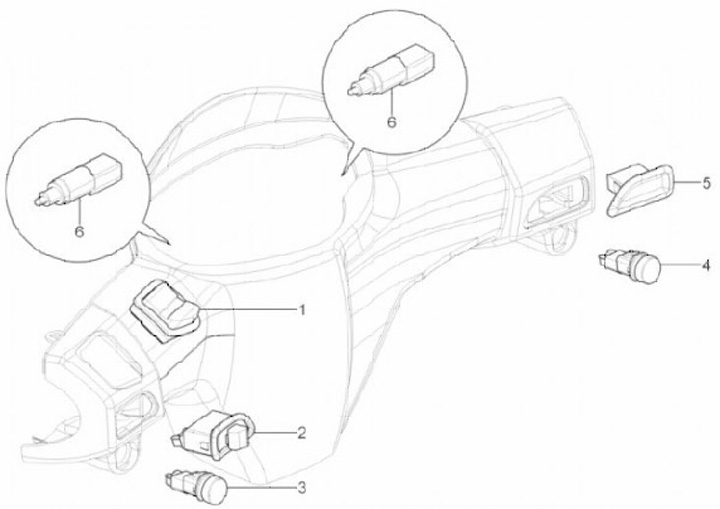 6
6
5
4
1
2
3