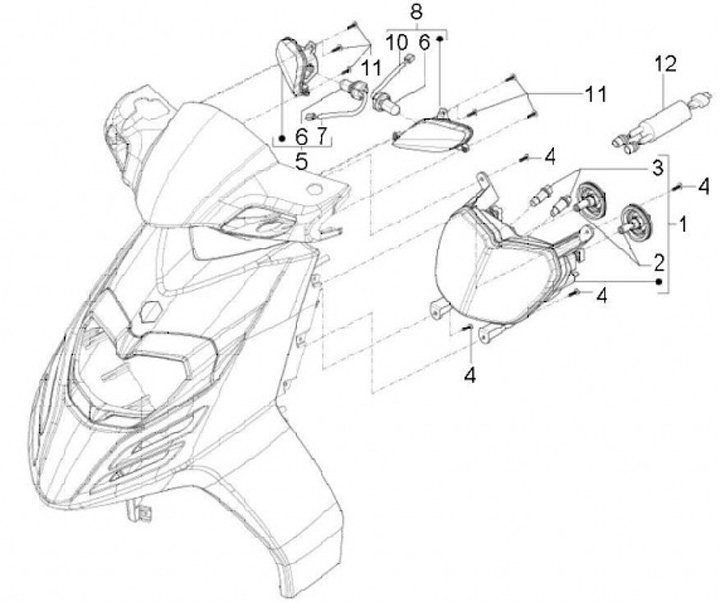 8
10 6
11
12
11
6 7
5
4
3
4
1
2
4
4