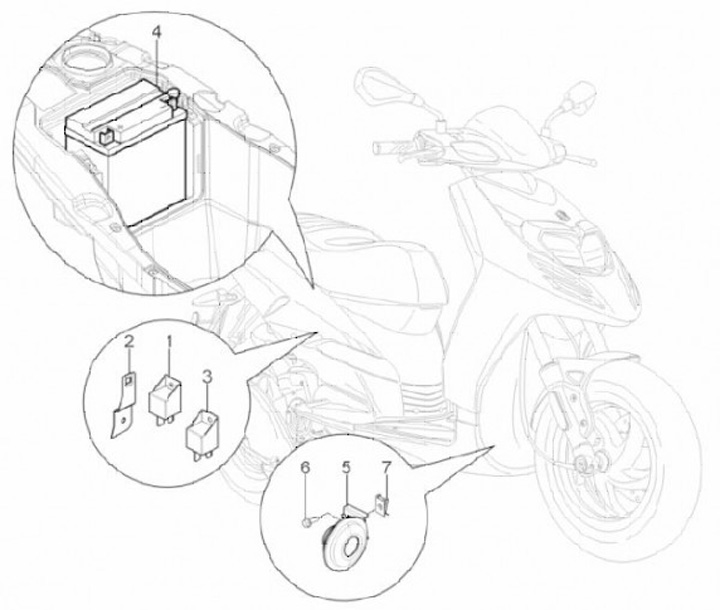 4
2
1
3
6
5
7