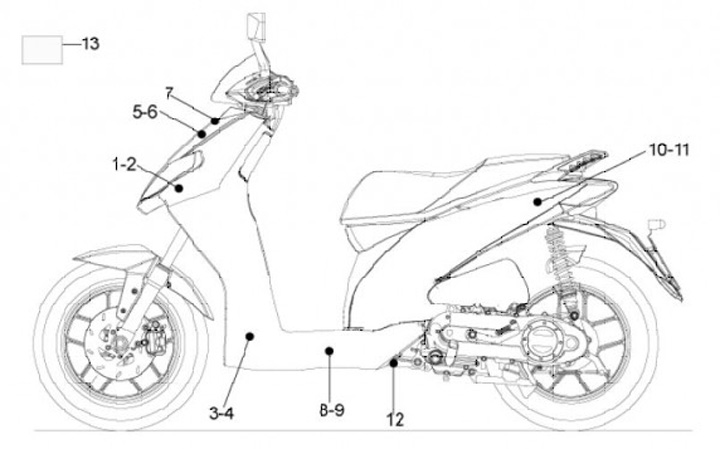 13
7
5-6
1-2
10-11
3-4
8-9
12