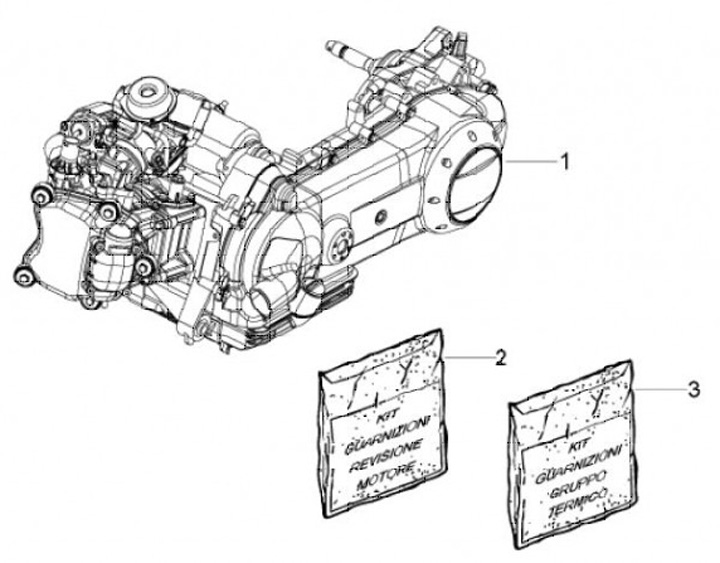 1

2

KIT
GUARNIZIONI
REVISIONE
MOTORE

3

KIT
GUARNIZIONI
GRUPPO
TERMICO