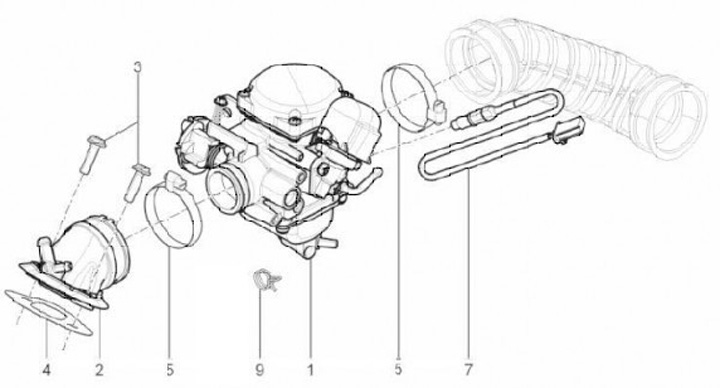 3
4
2
5
9
1
5
7