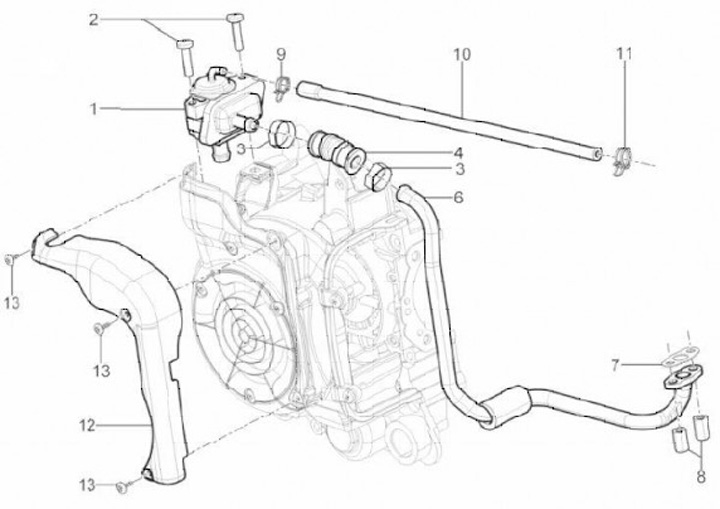 2
9
10
11
1
3
4
3
6
13
13
7
12
13
8