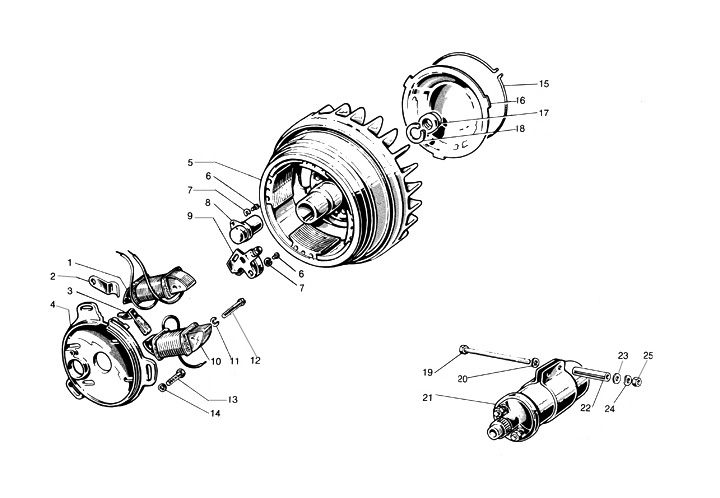 15
16
17
18
5
6
7
8
9
6
7
1
2
3
4
10
11
12
13
14
19
20
21
22
23
24
25