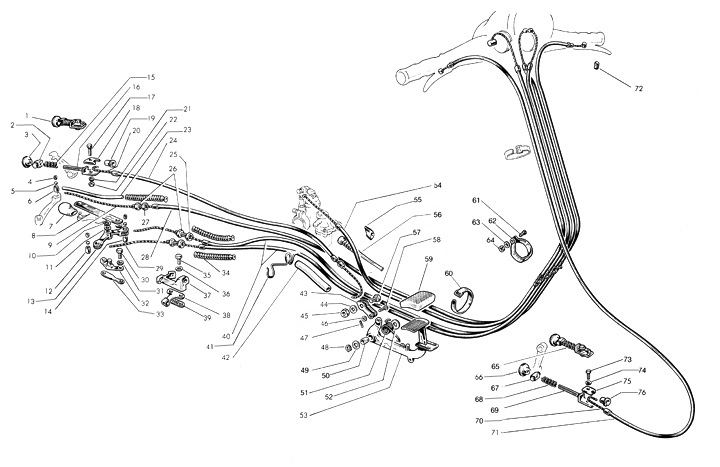 1
2
3
4
5
6
7
8
9
10
11
12
13
14
15
16
17
18
19
20
21
22
23
24
25
26
27
28
29
30
31
32
33
34
35
36
37
38
39
40
41
42
43
44
45
46
47
48
49
50
51
52
53
54
55
56
57
58
59
60
61
62
63
64
65
66
67
68
69
70
71
72
73
74
75
76