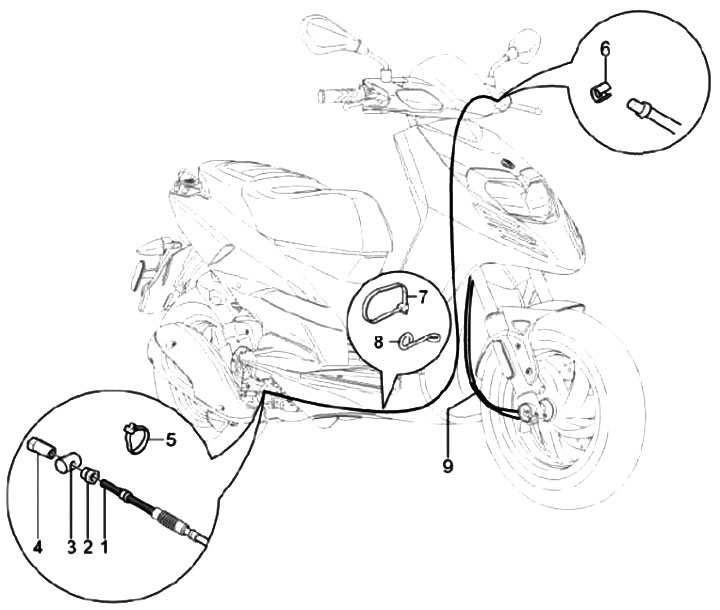 6
7
8
5
9
4 3 2 1