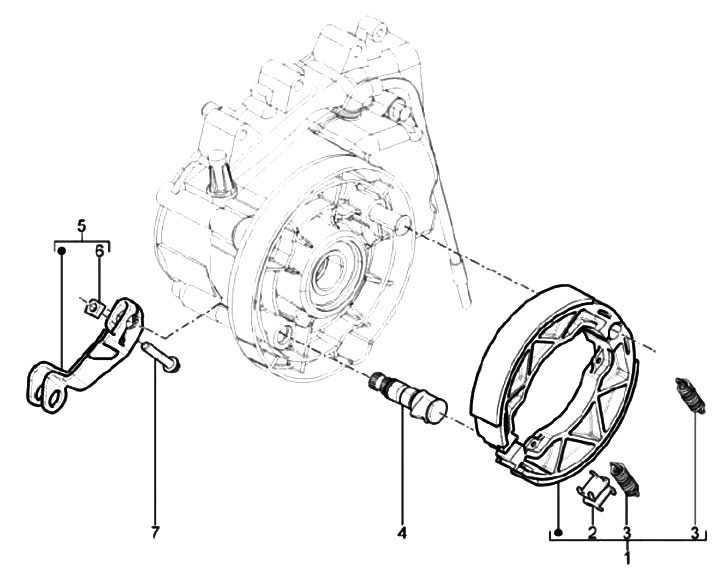 5
6
7
4
2
3
3
1