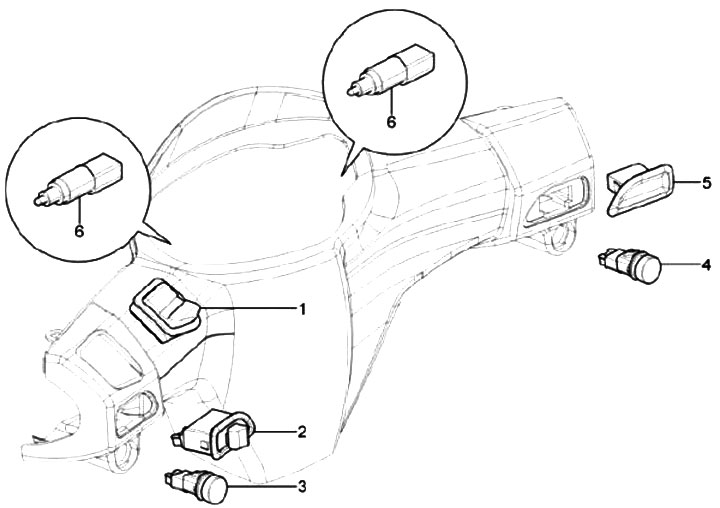 6
6
5
4
1
2
3