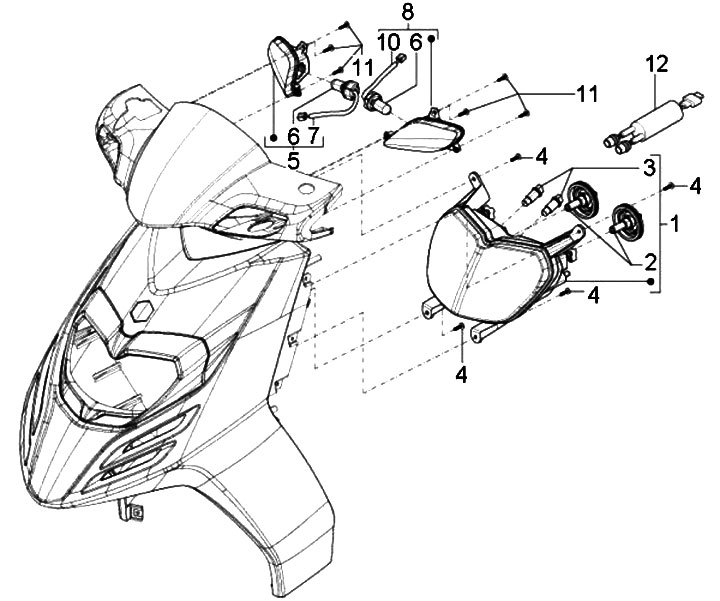 8
10
6
11
12
11
6
7
5
4
3
4
1
2
4
4