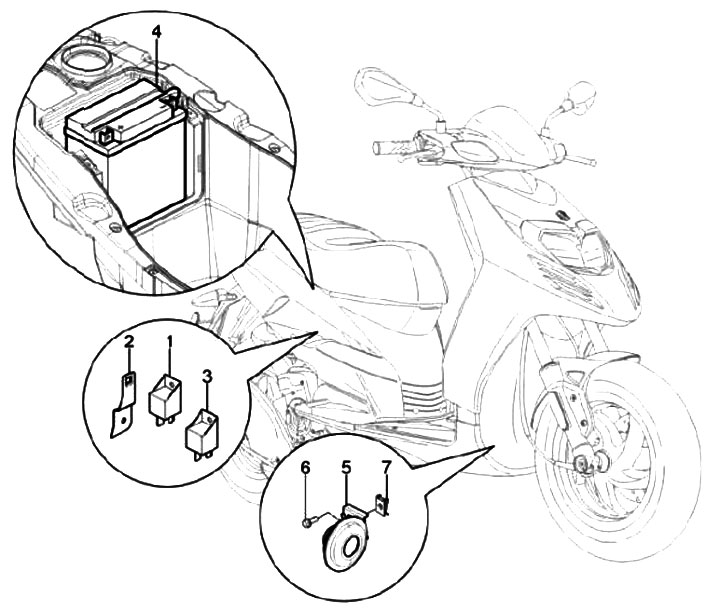 4
2
1
3
6
5
7