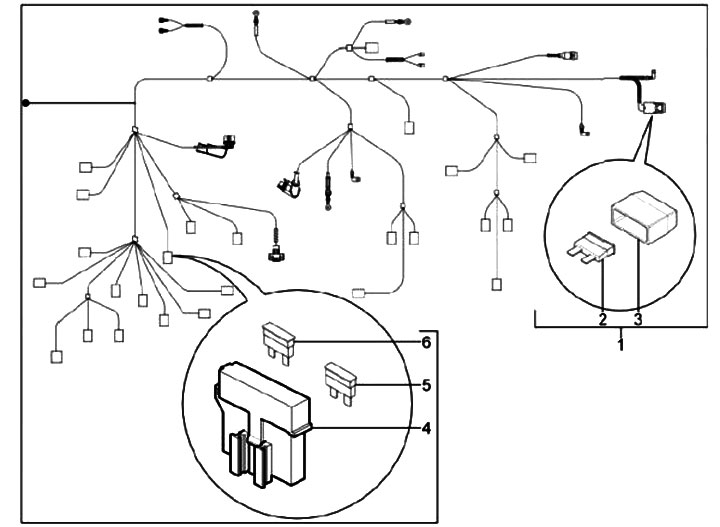 6
5
4
2
3
1